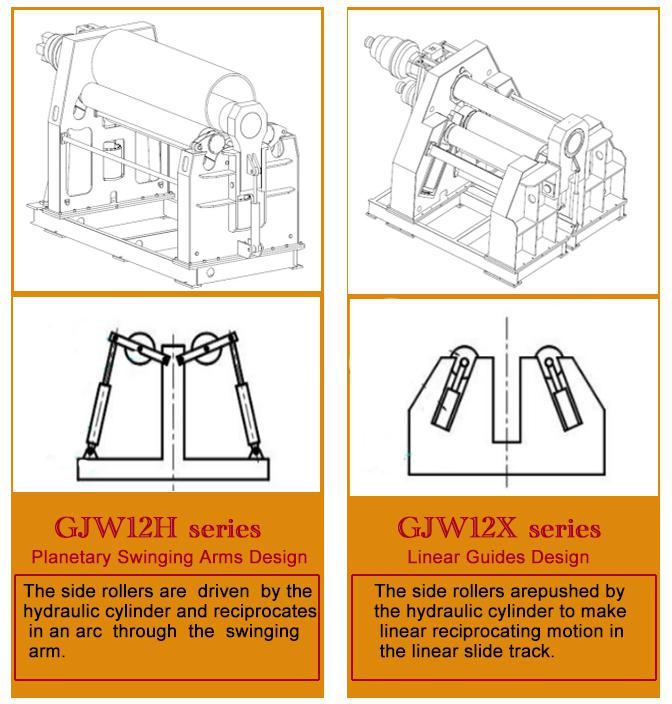 GJW12H series

Planetary Swinging Arms Design

The side rollers are driven by the hydraulic cylinder and reciprocates in an arc through the swinging arm.

GJW12X series

Linear Guides Design

The side rollers arepushed by the hydraulic cylinder to make linear reciprocating motion in the linear slide track.